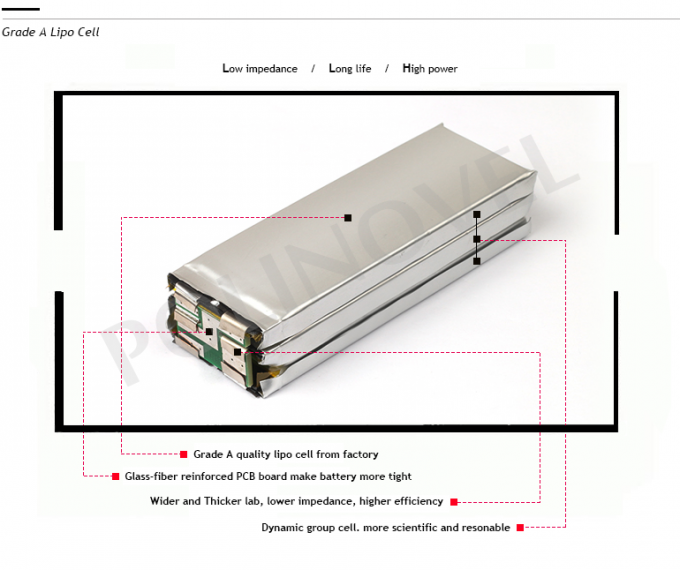 Grade A Lipo Cell

Low impedance / Long life / High power

POVINOVEL

Grade A quality lipo cell from factory

Glass-fiber reinforced PCB board make battery more tight

Wider and Thicker lab, lower impedance, higher efficiency

Dynamic group cell. more scientific and resonable